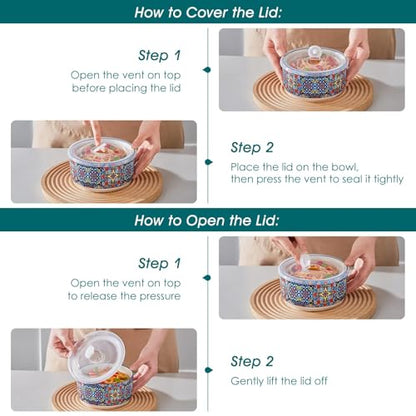 How to Cover the Lid:

Step 1

Open the vent on top before placing the lid

Step 2

Place the lid on the bowl, then press the vent to seal it tightly

How to Open the Lid:

Step 1

Open the vent on top to release the pressure

Step 2

Gently lift the lid off