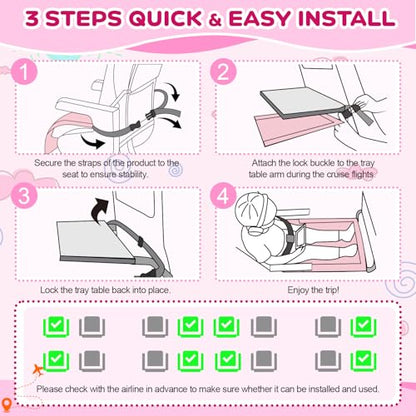 3 STEPS QUICK & EASY INSTALL

1

Secure the straps of the product to the seat to ensure stability.

2

Attach the lock buckle to the tray table arm during the cruise flights.

3

Lock the tray table back into place.

4

Enjoy the trip!

Please check with the airline in advance to make sure whether it can be installed and used.