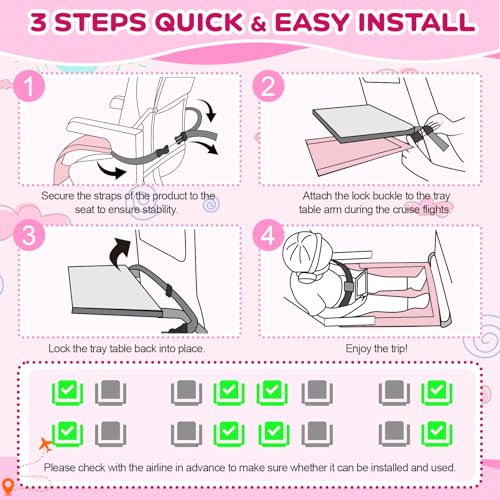 3 STEPS QUICK & EASY INSTALL

1

Secure the straps of the product to the seat to ensure stability.

2

Attach the lock buckle to the tray table arm during the cruise flights.

3

Lock the tray table back into place.

4

Enjoy the trip!

Please check with the airline in advance to make sure whether it can be installed and used.