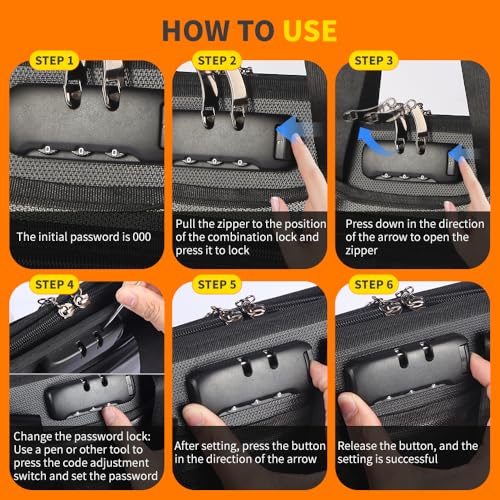 HOW TO USE

STEP 1

The initial password is 000

STEP 2

Pull the zipper to the position of the combination lock and press it to lock

STEP 3

Press down in the direction of the arrow to open the zipper

STEP 4

Change the password lock: Use a pen or other tool to press the code adjustment switch and set the password

STEP 5

After setting, press the button in the direction of the arrow

STEP 6

Release the button, and the setting is successful