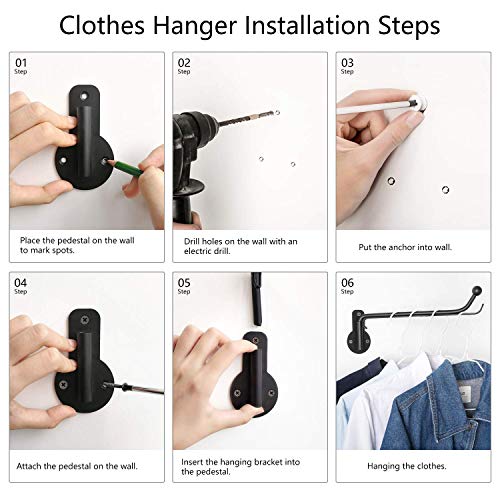 Clothes Hanger Installation Steps

01
Step

Place the pedestal on the wall to mark spots.

02
Step

Drill holes on the wall with an electric drill.

03
Step

Put the anchor into wall.

04
Step

Attach the pedestal on the wall.

05
Step

Insert the hanging bracket into the pedestal.

06
Step

Hanging the clothes.