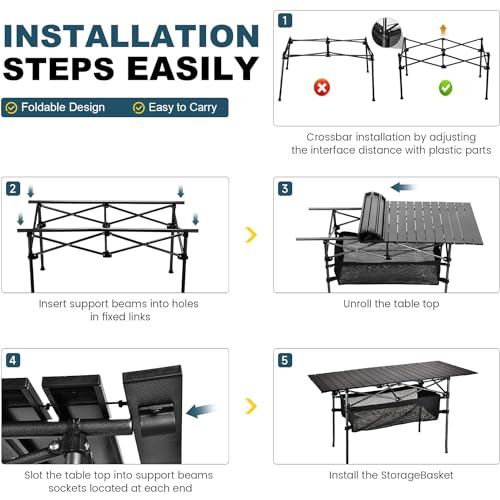 INSTALLATION STEPS EASILY

Foldable Design   Easy to Carry

1

Crossbar installation by adjusting the interface distance with plastic parts

2

Insert support beams into holes in fixed links

3

Unroll the table top

4

Slot the table top into support beams sockets located at each end

5

Install the StorageBasket