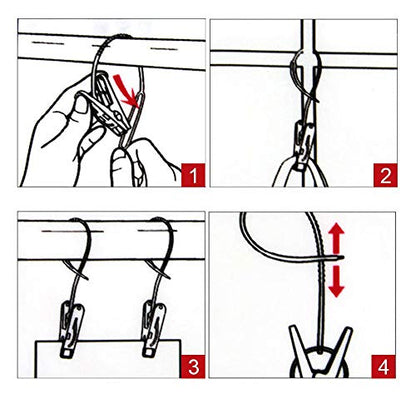 1

2

3

4