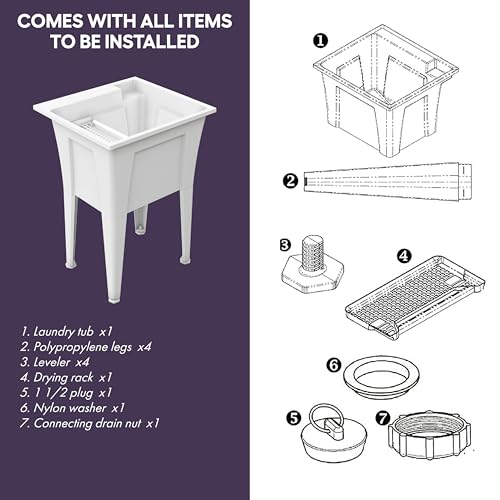 COMES WITH ALL ITEMS TO BE INSTALLED

1. Laundry tub x1
2. Polypropylene legs x4
3. Leveler x4
4. Drying rack x1
5. 1 1/2 plug x1
6. Nylon washer x1
7. Connecting drain nut x1

1

2

3

4

6

5

7