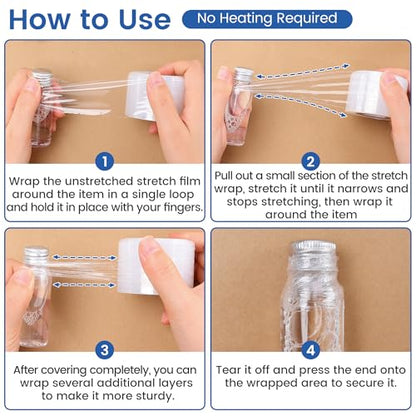 How to Use

No Heating Required

1
Wrap the unstretched stretch film around the item in a single loop and hold it in place with your fingers.

2
Pull out a small section of the stretch wrap, stretch it until it narrows and stops stretching, then wrap it around the item

3
After covering completely, you can wrap several additional layers to make it more sturdy.

4
Tear it off and press the end onto the wrapped area to secure it.