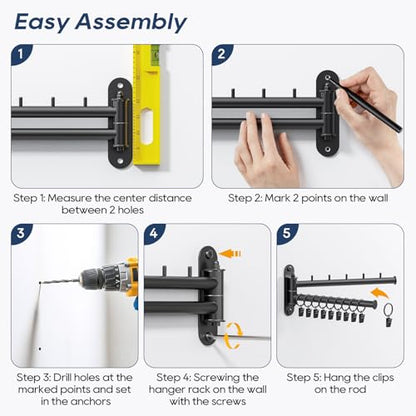 Easy Assembly

1

Step 1: Measure the center distance between 2 holes

2

Step 2: Mark 2 points on the wall

3

Step 3: Drill holes at the marked points and set in the anchors

4

Step 4: Screwing the hanger rack on the wall with the screws

5

Step 5: Hang the clips on the rod