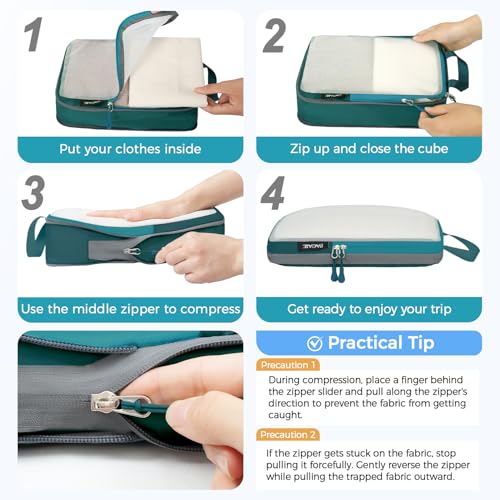 1

Put your clothes inside

2

Zip up and close the cube

3

Use the middle zipper to compress

4

BAGAIL

Get ready to enjoy your trip

Practical Tip

Precaution 1

During compression, place a finger behind the zipper slider and pull along the zipper's direction to prevent the fabric from getting caught.

Precaution 2

If the zipper gets stuck on the fabric, stop pulling it forcefully. Gently reverse the zipper while pulling the trapped fabric outward.