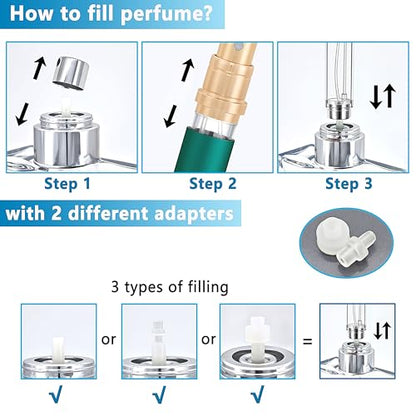 How to fill perfume?

Step 1

Step 2

Step 3

with 2 different adapters

3 types of filling

or

or

=

√

√

√