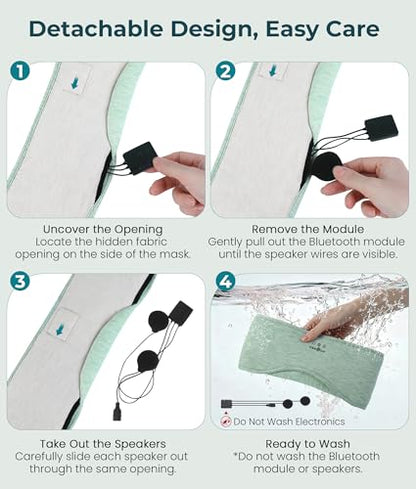 Detachable Design, Easy Care

1

Uncover the Opening
Locate the hidden fabric opening on the side of the mask.

2

Remove the Module
Gently pull out the Bluetooth module until the speaker wires are visible.

3

Take Out the Speakers
Carefully slide each speaker out through the same opening.

4

Do Not Wash Electronics

Ready to Wash
*Do not wash the Bluetooth module or speakers.