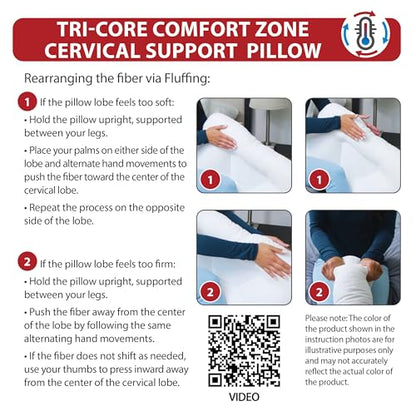 TRI-CORE COMFORT ZONE
CERVICAL SUPPORT PILLOW

Rearranging the fiber via Fluffing:

1 If the pillow lobe feels too soft:

• Hold the pillow upright, supported between your legs.

• Place your palms on either side of the lobe and alternate hand movements to push the fiber toward the center of the cervical lobe.

• Repeat the process on the opposite side of the lobe.

2 If the pillow lobe feels too firm:

• Hold the pillow upright, supported between your legs.

• Push the fiber away from the center of the lobe by following the same alternating hand movements.

• If the fiber does not shift as needed, use your thumbs to press inward away from the center of the cervical lobe.

1

1

2

2

VIDEO

Please note: The color of the product shown in the instruction photos are for illustrative purposes only and may not accurately reflect the actual color of the product.