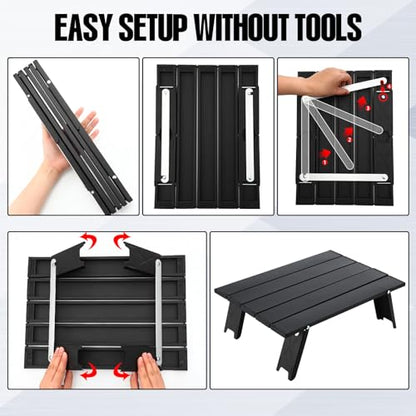 EASY SETUP WITHOUT TOOLS

4
3
2
1