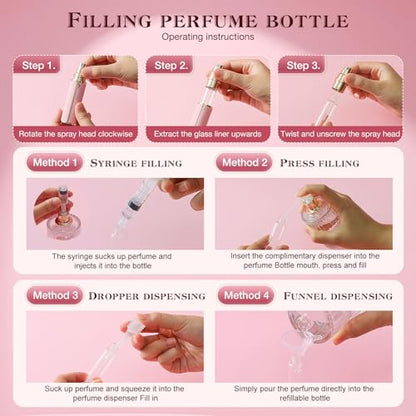 FILLING PERFUME BOTTLE
Operating instructions

Step 1.
Rotate the spray head clockwise

Step 2.
Extract the glass liner upwards

Step 3.
Twist and unscrew the spray head

Method 1 SYRINGE FILLING
The syringe sucks up perfume and injects it into the bottle

Method 2 PRESS FILLING
Insert the complimentary dispenser into the perfume Bottle mouth, press and fill

Method 3 DROPPER DISPENSING
Suck up perfume and squeeze it into the perfume dispenser Fill in

Method 4 FUNNEL DISPENSING
Simply pour the perfume directly into the refillable bottle