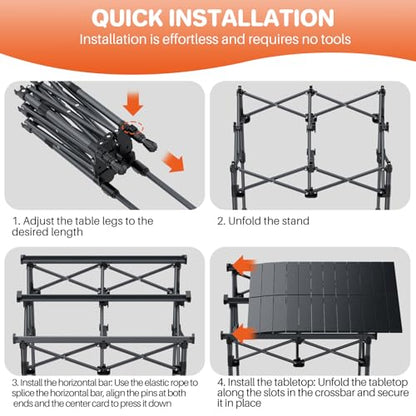 QUICK INSTALLATION
Installation is effortless and requires no tools

1. Adjust the table legs to the desired length

2. Unfold the stand

3. Install the horizontal bar: Use the elastic rope to splice the horizontal bar, align the pins at both ends and the center card to press it down

4. Install the tabletop: Unfold the tabletop along the slots in the crossbar and secure it in place