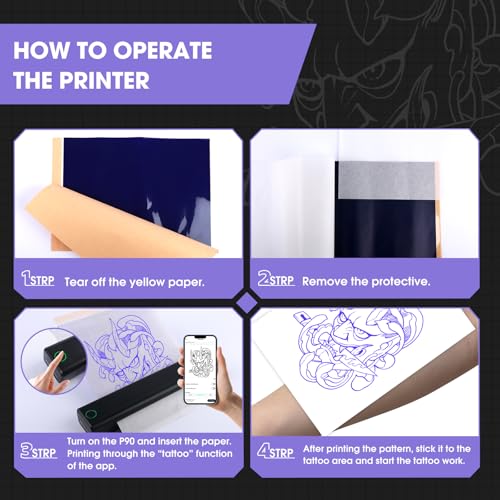 HOW TO OPERATE THE PRINTER

1STRP Tear off the yellow paper.

2STRP Remove the protective.

3STRP Turn on the P90 and insert the paper. Printing through the "tattoo" function of the app.

4STRP After printing the pattern, stick it to the tattoo area and start the tattoo work.