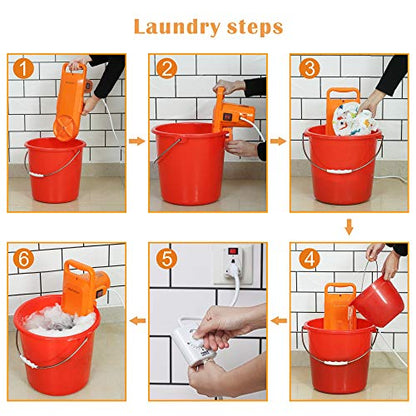 Laundry steps

1

2

3

4

5

6