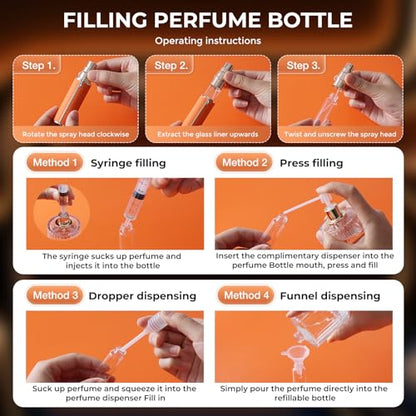 FILLING PERFUME BOTTLE

Operating instructions

Step 1.
Rotate the spray head clockwise

Step 2.
Extract the glass liner upwards

Step 3.
Twist and unscrew the spray head

Method 1 Syringe filling

The syringe sucks up perfume and injects it into the bottle

Method 2 Press filling

Insert the complimentary dispenser into the perfume Bottle mouth, press and fill

Method 3 Dropper dispensing

Suck up perfume and squeeze it into the perfume dispenser Fill in

Method 4 Funnel dispensing

Simply pour the perfume directly into the refillable bottle