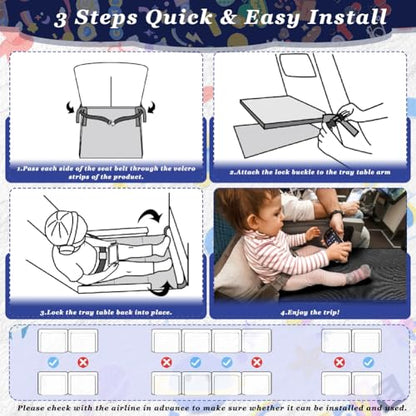 3 Steps Quick & Easy Install

1.Pass each side of the seat belt through the velcro strips of the product.

2.Attach the lock buckle to the tray table arm

3.Lock the tray table back into place.

4.Enjoy the trip!

Please check with the airline in advance to make sure whether it can be installed and used.