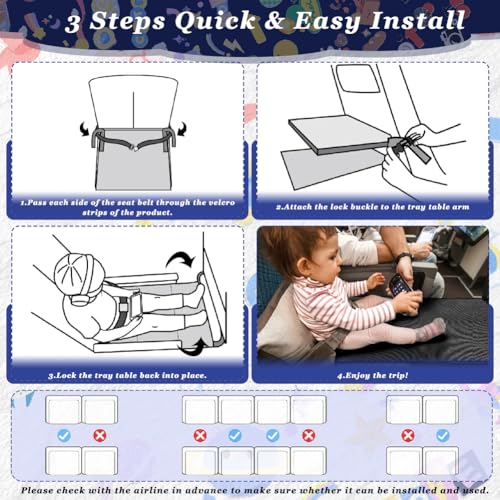 3 Steps Quick & Easy Install

1.Pass each side of the seat belt through the velcro strips of the product.

2.Attach the lock buckle to the tray table arm

3.Lock the tray table back into place.

4.Enjoy the trip!

Please check with the airline in advance to make sure whether it can be installed and used.