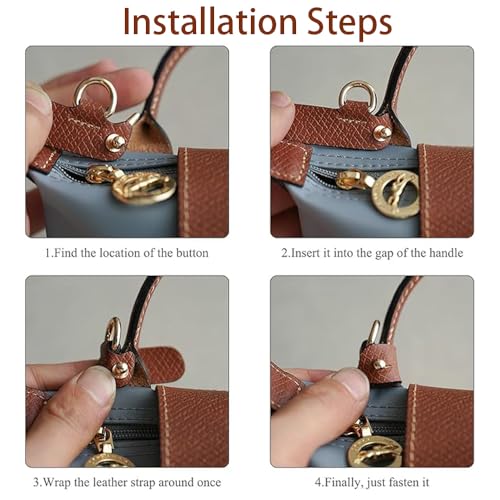 Installation Steps

1.Find the location of the button

2.Insert it into the gap of the handle

3.Wrap the leather strap around once

4.Finally, just fasten it