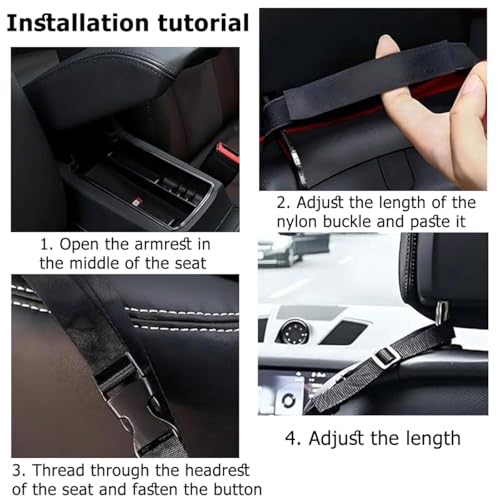 Installation tutorial

1. Open the armrest in the middle of the seat

2. Adjust the length of the nylon buckle and paste it

3. Thread through the headrest of the seat and fasten the button

4. Adjust the length