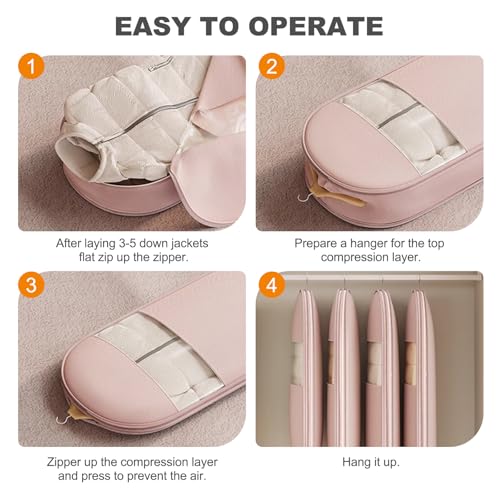 EASY TO OPERATE

1

After laying 3-5 down jackets flat zip up the zipper.

2

Prepare a hanger for the top compression layer.

3

Zipper up the compression layer and press to prevent the air.

4

Hang it up.