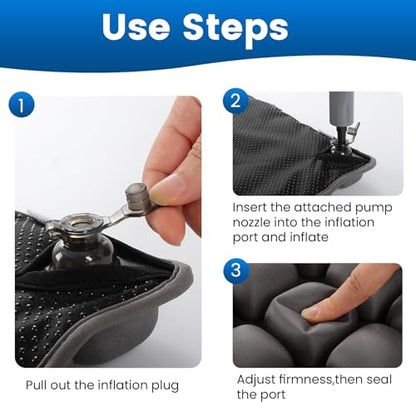 Use Steps

1

Pull out the inflation plug

2

Insert the attached pump nozzle into the inflation port and inflate

3

Adjust firmness,then seal the port