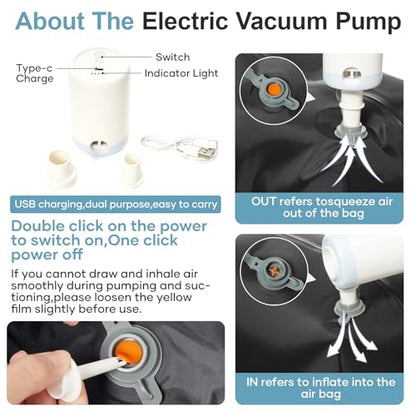 About The Electric Vacuum Pump

Type-c Charge

Switch

Indicator Light

USB charging,dual purpose,easy to carry

Double click on the power to switch on,One click power off

If you cannot draw and inhale air smoothly during pumping and suctioning,please loosen the yellow film slightly before use.

OUT refers tosqueeze air out of the bag

IN refers to inflate into the air bag