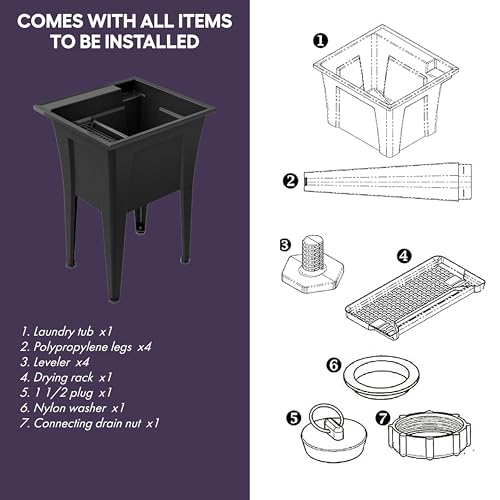 COMES WITH ALL ITEMS TO BE INSTALLED

1. Laundry tub x1
2. Polypropylene legs x4
3. Leveler x4
4. Drying rack x1
5. 1 1/2 plug x1
6. Nylon washer x1
7. Connecting drain nut x1

1
2
3
4
6
5
7