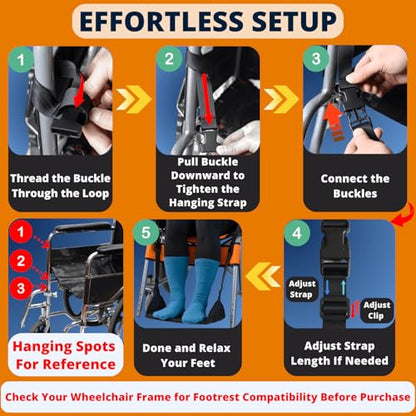 EFFORTLESS SETUP

1
Thread the Buckle Through the Loop

2
Pull Buckle Downward to Tighten the Hanging Strap

3
Connect the Buckles

4
Adjust Strap
Adjust Clip
Adjust Strap Length If Needed

5
Done and Relax Your Feet

1
2
3
Hanging Spots For Reference

Check Your Wheelchair Frame for Footrest Compatibility Before Purchase