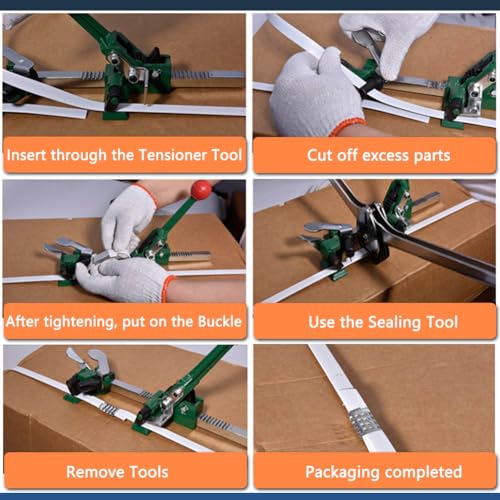 Insert through the Tensioner Tool

Cut off excess parts

After tightening, put on the Buckle

Use the Sealing Tool

Remove Tools

Packaging completed