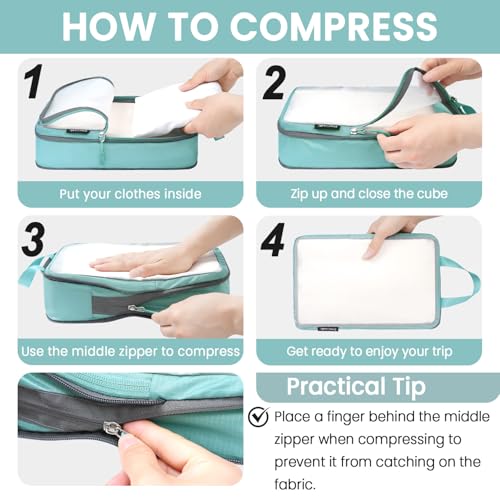 HOW TO COMPRESS

1

Put your clothes inside

2

Zip up and close the cube

3

Use the middle zipper to compress

4

Get ready to enjoy your trip

Practical Tip

Place a finger behind the middle zipper when compressing to prevent it from catching on the fabric.