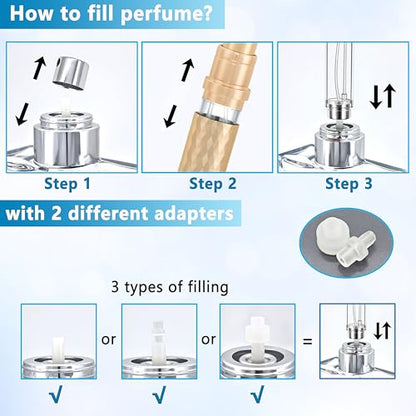 How to fill perfume?

Step 1

Step 2

Step 3

with 2 different adapters

3 types of filling

or

or

=

√

√

√