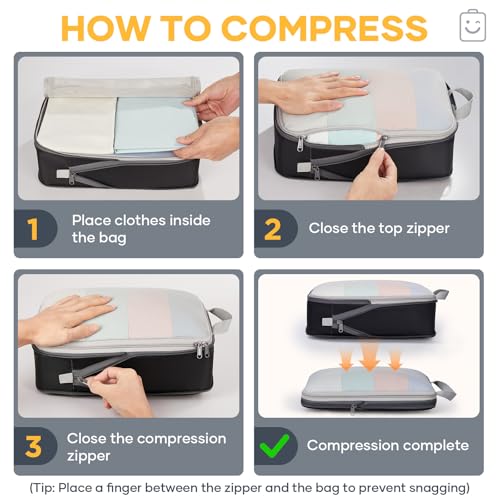 HOW TO COMPRESS

1 Place clothes inside the bag

2 Close the top zipper

3 Close the compression zipper

Compression complete

(Tip: Place a finger between the zipper and the bag to prevent snagging)