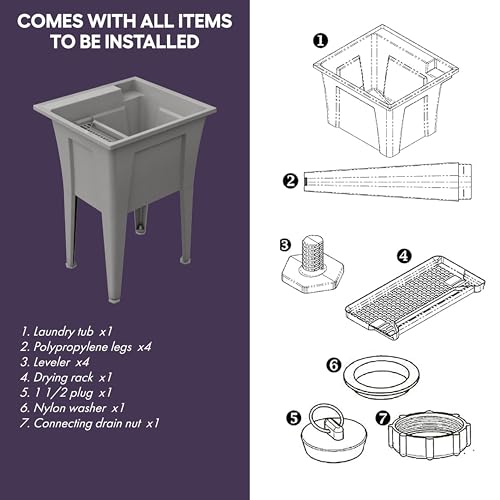 COMES WITH ALL ITEMS TO BE INSTALLED

1. Laundry tub x1
2. Polypropylene legs x4
3. Leveler x4
4. Drying rack x1
5. 1 1/2 plug x1
6. Nylon washer x1
7. Connecting drain nut x1

1
2
3
4
6
5
7