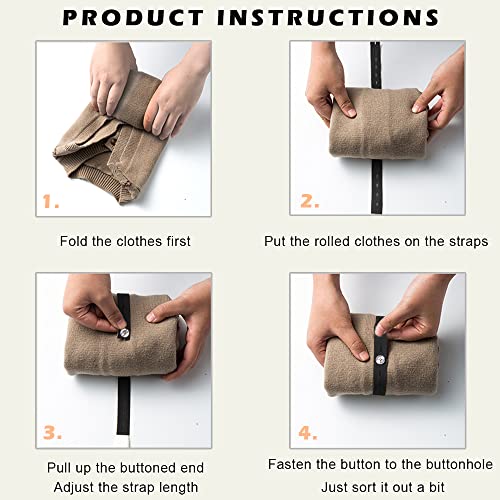 PRODUCT INSTRUCTIONS

1.

Fold the clothes first

2.

Put the rolled clothes on the straps

3.

Pull up the buttoned end
Adjust the strap length

4.

Fasten the button to the buttonhole
Just sort it out a bit