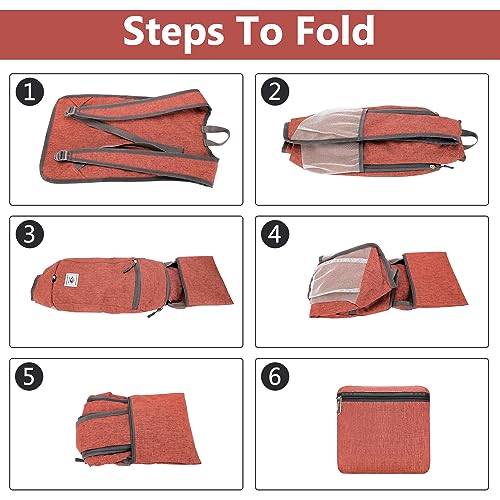 Steps To Fold

1

2

3

4

5

6