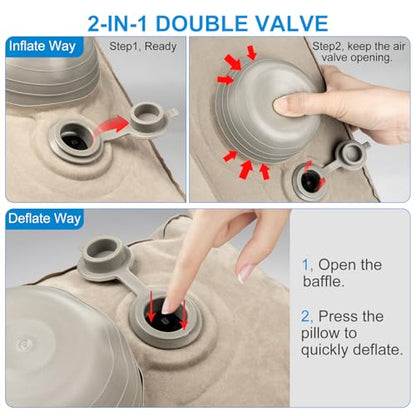 2-IN-1 DOUBLE VALVE

Inflate Way

Step1, Ready

Step2, keep the air valve opening.

Deflate Way

1, Open the baffle.

2, Press the pillow to quickly deflate.