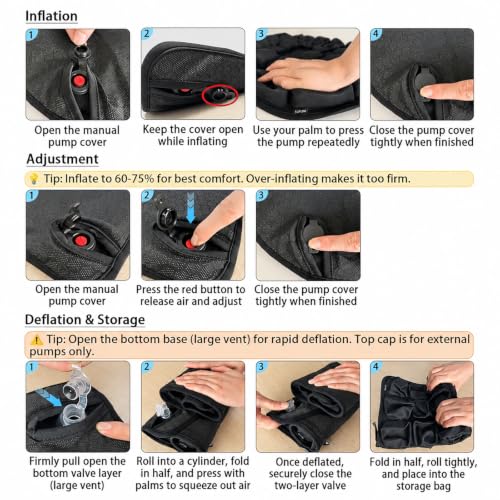 Inflation

1
Open the manual pump cover

2
Keep the cover open while inflating

3
Use your palm to press the pump repeatedly

4
Close the pump cover tightly when finished

Adjustment

Tip: Inflate to 60-75% for best comfort. Over-inflating makes it too firm.

1
Open the manual pump cover

2
Press the red button to release air and adjust

3
Close the pump cover tightly when finished

Deflation & Storage

Tip: Open the bottom base (large vent) for rapid deflation. Top cap is for external pumps only.

1
Firmly pull open the bottom valve layer (large vent)

2
Roll into a cylinder, fold in half, and press with palms to squeeze out air

3
Once deflated, securely close the two-layer valve

4
Fold in half, roll tightly, and place into the storage bag