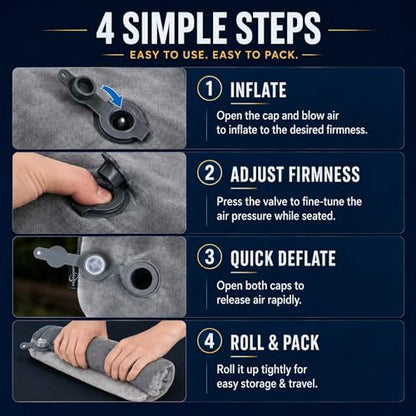 4 SIMPLE STEPS

EASY TO USE. EASY TO PACK.

1 INFLATE

Open the cap and blow air to inflate to the desired firmness.

2 ADJUST FIRMNESS

Press the valve to fine-tune the air pressure while seated.

3 QUICK DEFLATE

Open both caps to release air rapidly.

4 ROLL & PACK

Roll it up tightly for easy storage & travel.