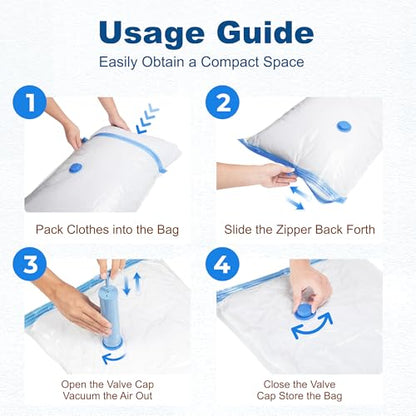 Usage Guide

Easily Obtain a Compact Space

1

Pack Clothes into the Bag

2

Slide the Zipper Back Forth

3

Open the Valve Cap Vacuum the Air Out

4

Close the Valve Cap Store the Bag