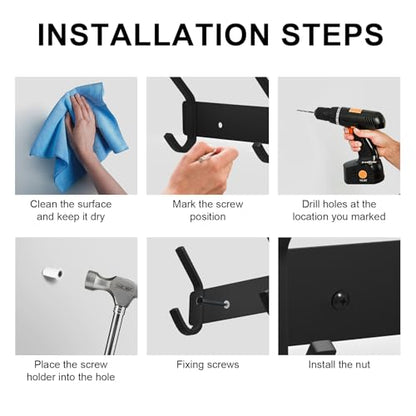 INSTALLATION STEPS

Clean the surface and keep it dry

Mark the screw position

Drill holes at the location you marked

Place the screw holder into the hole

Fixing screws

Install the nut