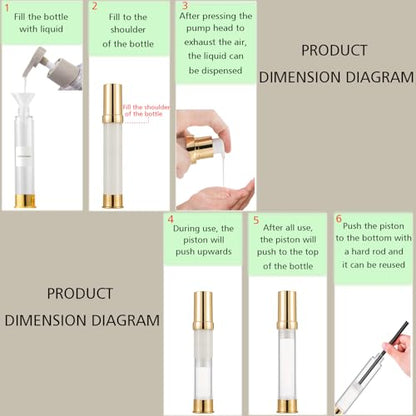 1
Fill the bottle with liquid

2
Fill to the shoulder of the bottle

Fill the shoulder of the bottle

3
After pressing the pump head to exhaust the air, the liquid can be dispensed

PRODUCT DIMENSION DIAGRAM

PRODUCT DIMENSION DIAGRAM

4
During use, the piston will push upwards

5
After all use, the piston will push to the top of the bottle

6
Push the piston to the bottom with a hard rod and it can be reused