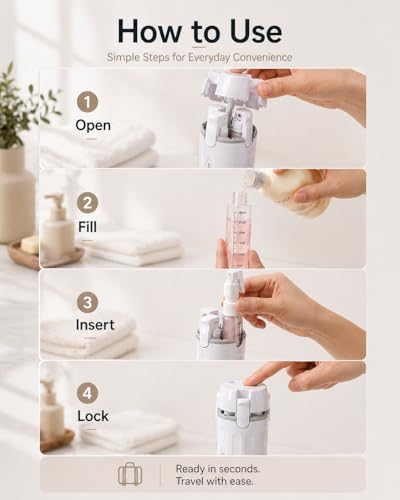 How to Use

Simple Steps for Everyday Convenience

1
Open

2
Fill

3
Insert

4
Lock

Ready in seconds.
Travel with ease.