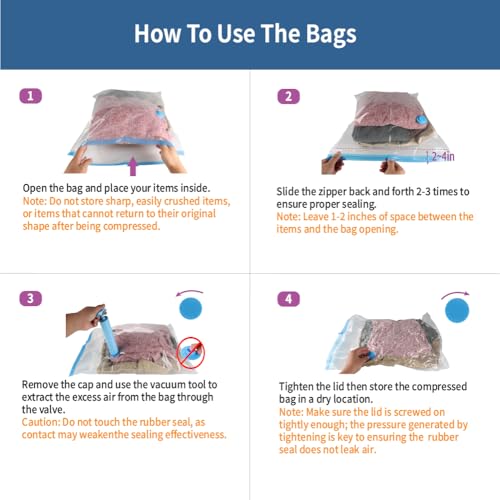 How To Use The Bags

1

Open the bag and place your items inside.
Note: Do not store sharp, easily crushed items, or items that cannot return to their original shape after being compressed.

2

2~4in

Slide the zipper back and forth 2-3 times to ensure proper sealing.
Note: Leave 1-2 inches of space between the items and the bag opening.

3

Remove the cap and use the vacuum tool to extract the excess air from the bag through the valve.
Caution: Do not touch the rubber seal, as contact may weakenthe sealing effectiveness.

4

Tighten the lid then store the compressed bag in a dry location.
Note: Make sure the lid is screwed on tightly enough; the pressure generated by tightening is key to ensuring the rubber seal does not leak air.