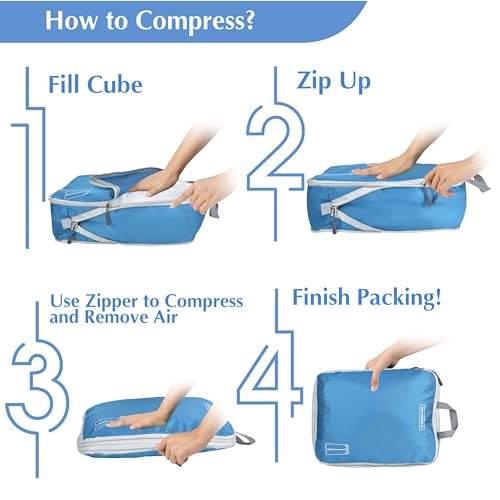 How to Compress?

1 Fill Cube

2 Zip Up

3 Use Zipper to Compress and Remove Air

4 Finish Packing!