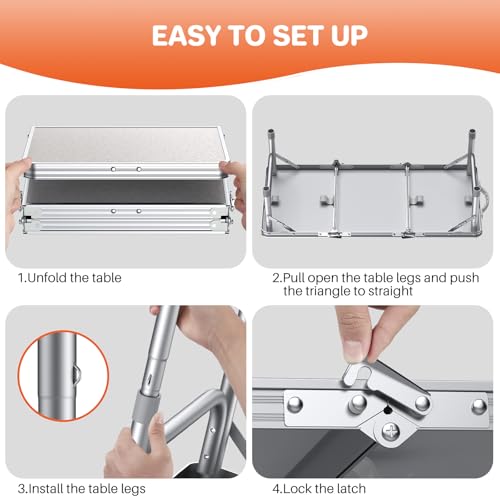 EASY TO SET UP

1.Unfold the table

2.Pull open the table legs and push the triangle to straight

3.Install the table legs

4.Lock the latch