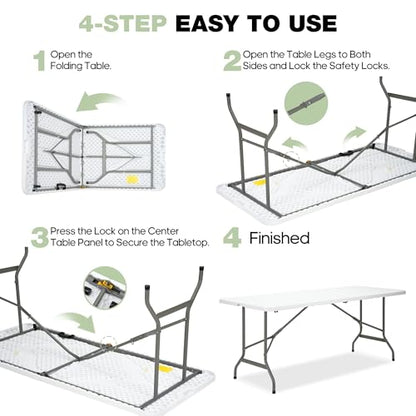 4-STEP EASY TO USE

1 Open the Folding Table.

2 Open the Table Legs to Both Sides and Lock the Safety Locks.

3 Press the Lock on the Center Table Panel to Secure the Tabletop.

4 Finished