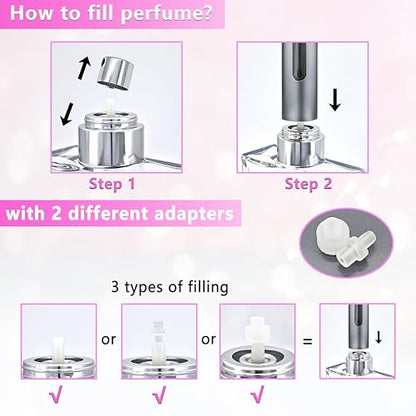 How to fill perfume?

Step 1

Step 2

with 2 different adapters

3 types of filling

or or =

√ √ √