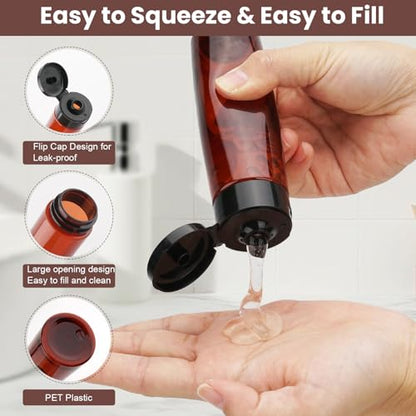 Easy to Squeeze & Easy to Fill

Flip Cap Design for Leak-proof

Large opening design Easy to fill and clean

PET Plastic