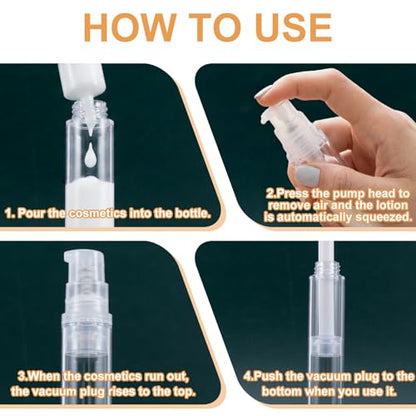 HOW TO USE

1. Pour the cosmetics into the bottle.

2.Press the pump head to remove air and the lotion is automatically squeezed.

3.When the cosmetics run out, the vacuum plug rises to the top.

4.Push the vacuum plug to the bottom when you use it.